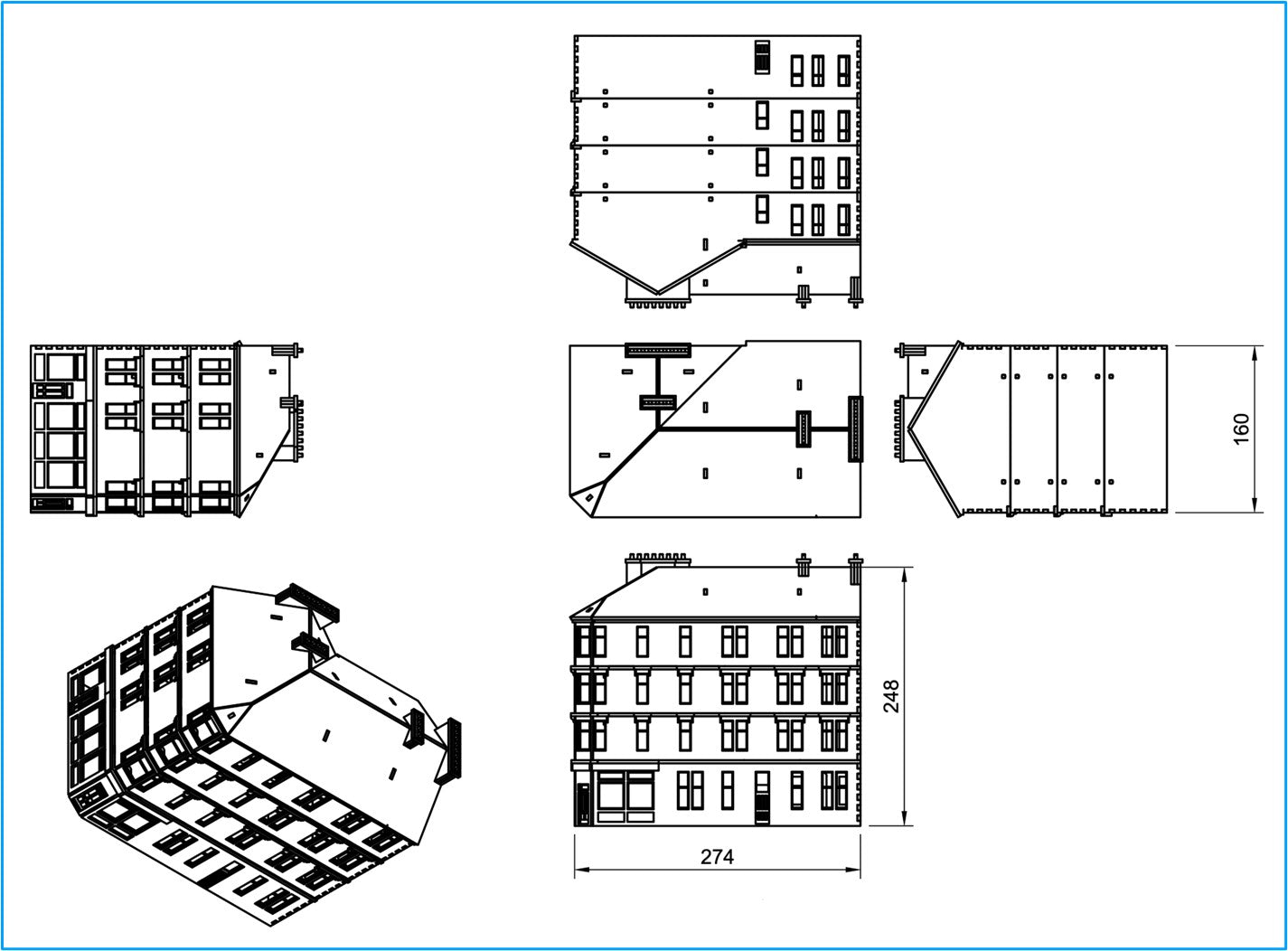 160

248

274