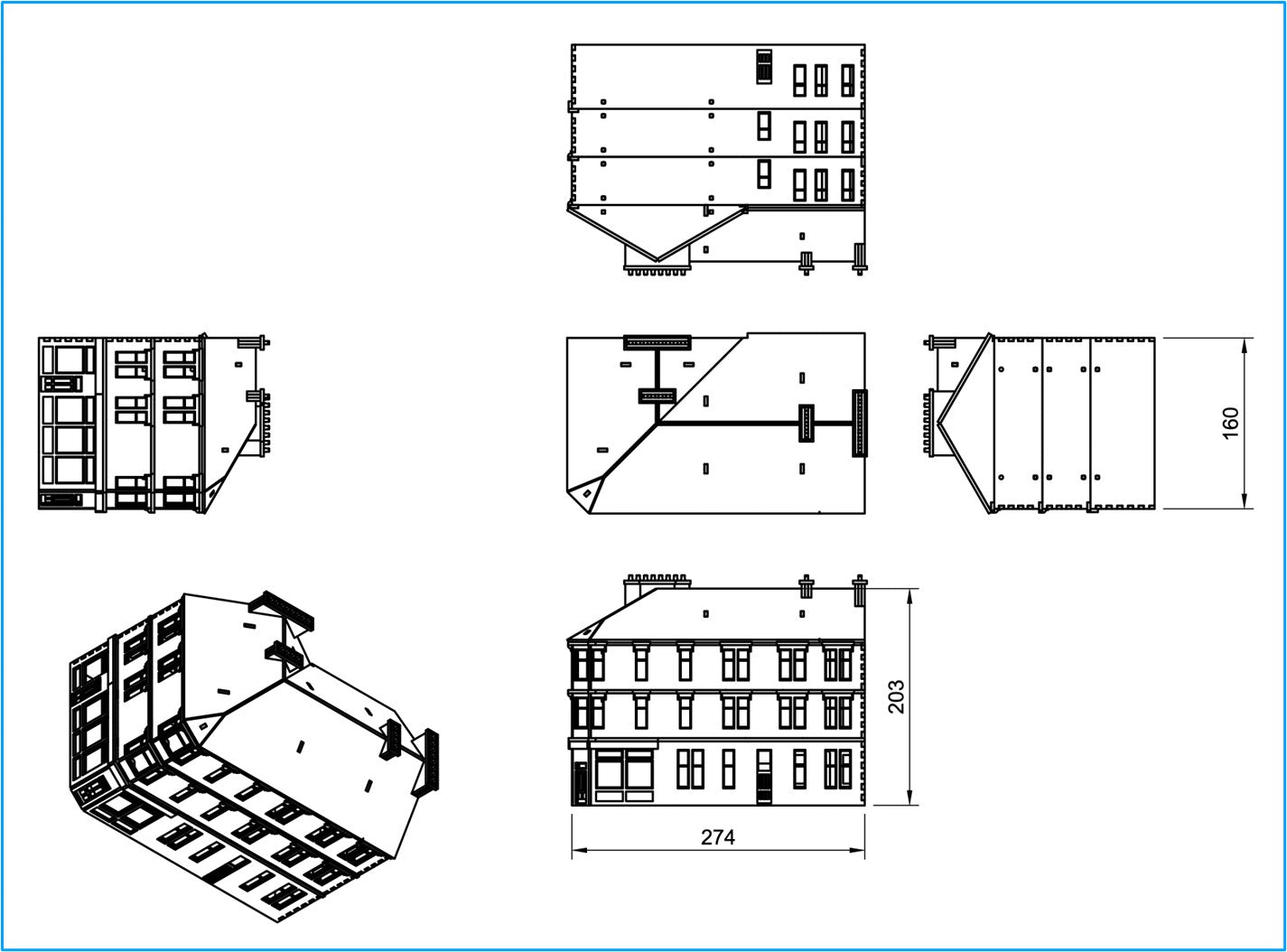 160

203

274