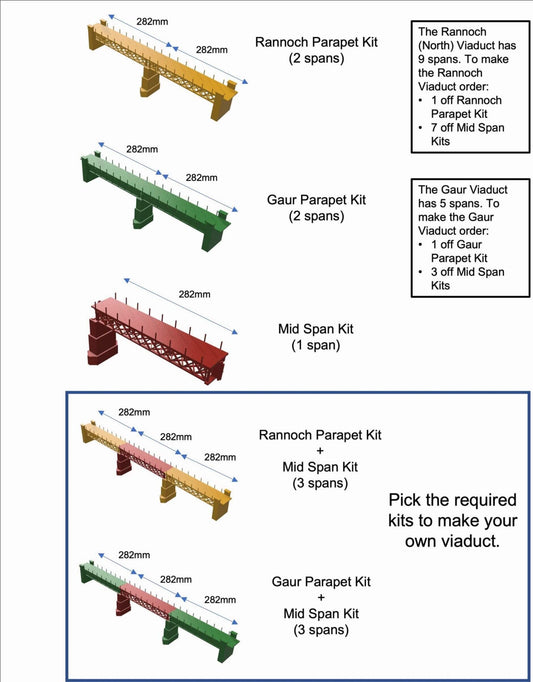 282mm

282mm

Rannoch Parapet Kit
(2 spans)

The Rannoch (North) Viaduct has 9 spans. To make the Rannoch Viaduct order:
• 1 off Rannoch Parapet Kit
• 7 off Mid Span Kits

282mm

282mm

Gaur Parapet Kit
(2 spans)

The Gaur Viaduct has 5 spans. To make the Gaur Viaduct order:
• 1 off Gaur Parapet Kit
• 3 off Mid Span Kits

282mm

Mid Span Kit
(1 span)

282mm

282mm

282mm

Rannoch Parapet Kit
+
Mid Span Kit
(3 spans)

Pick the required kits to make your own viaduct.

282mm

282mm

282mm

Gaur Parapet Kit
+
Mid Span Kit
(3 spans)