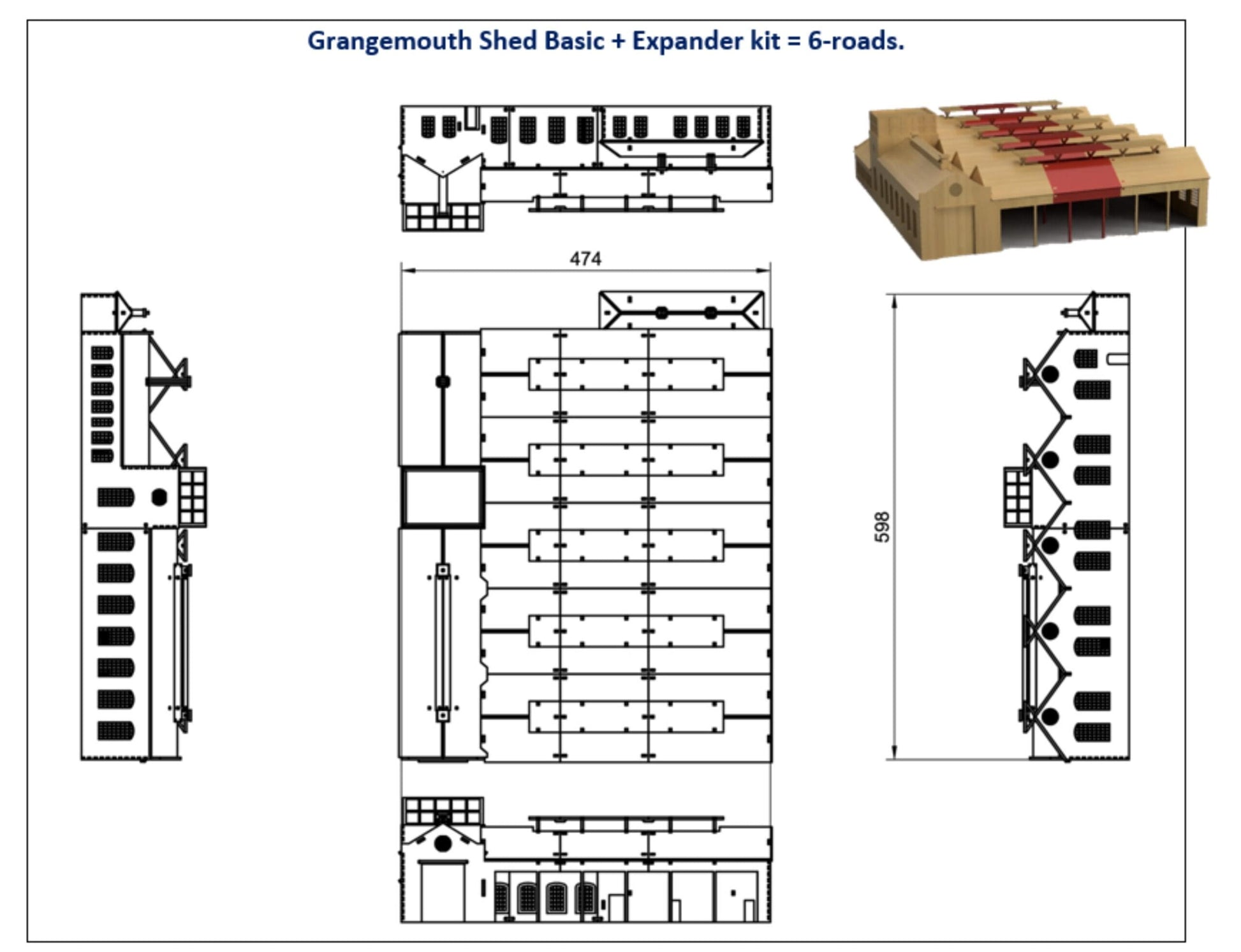 Grangemouth Shed Basic + Expander kit = 6-roads.

474

598