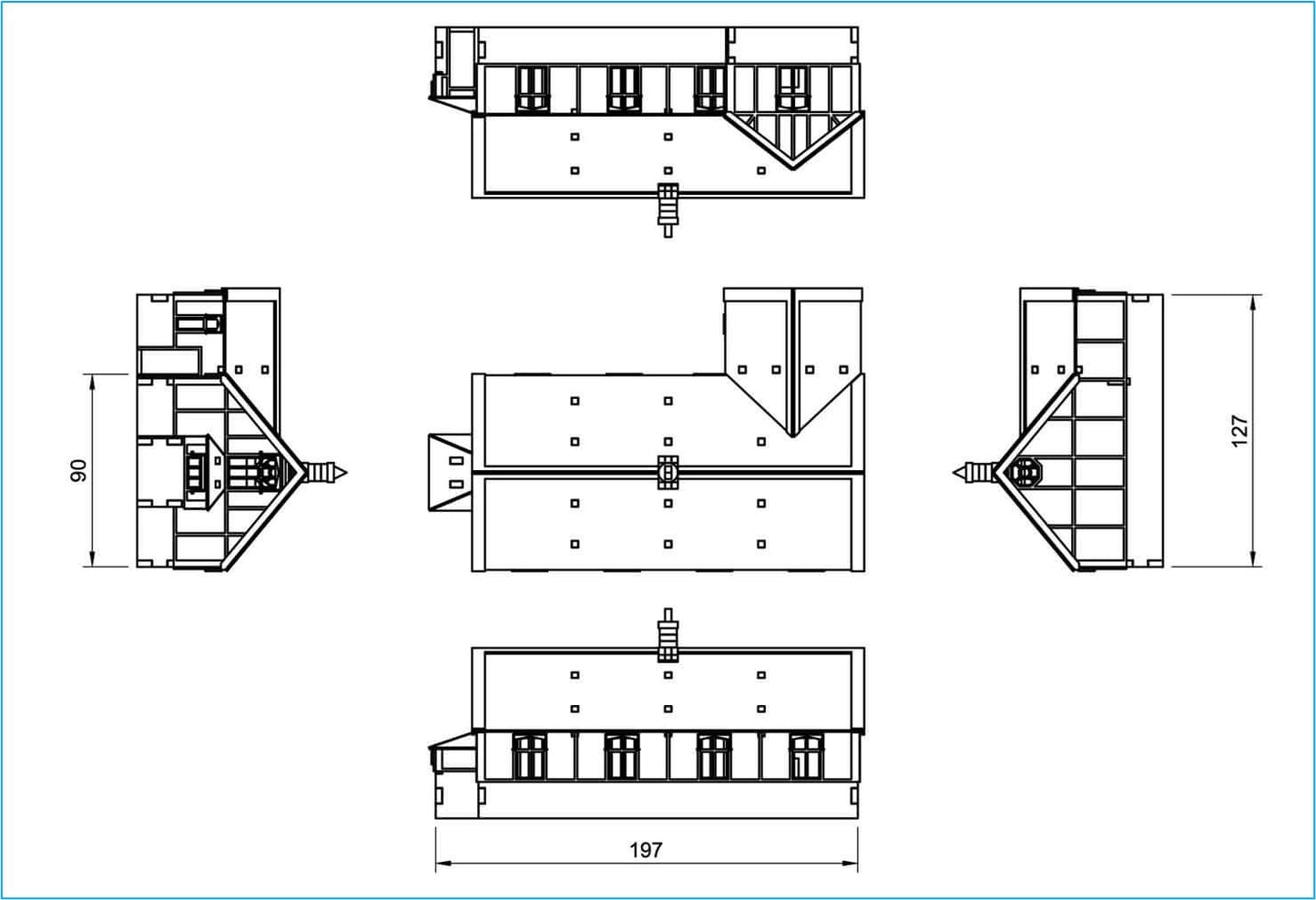 90

127

197