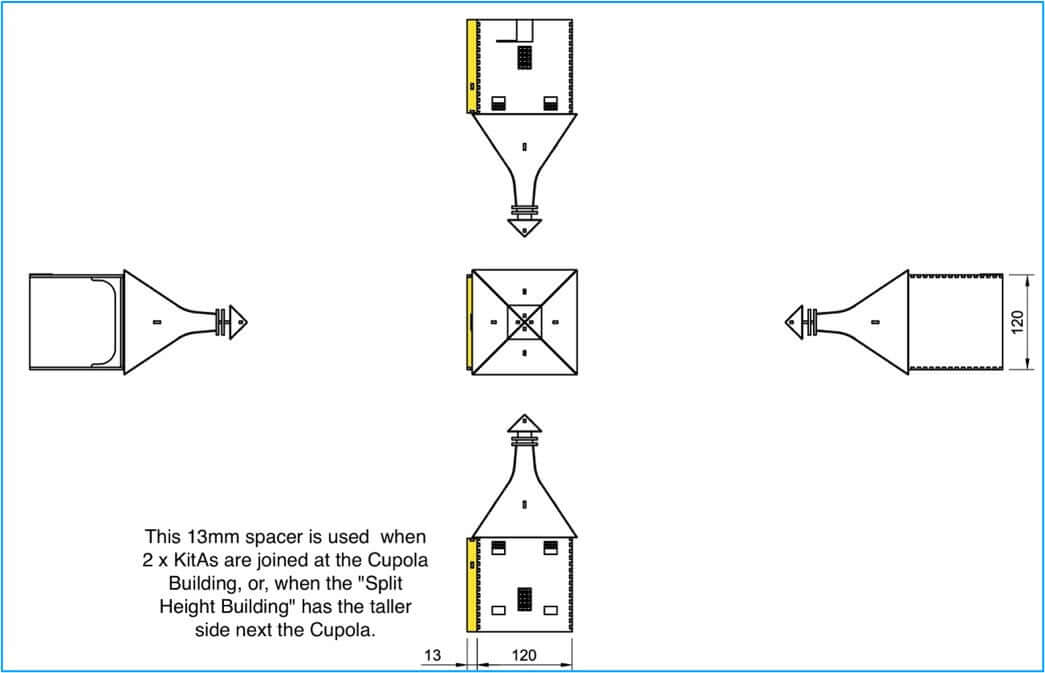 120

This 13mm spacer is used when 2 x KitAs are joined at the Cupola Building, or, when the "Split Height Building" has the taller side next the Cupola.

13

120