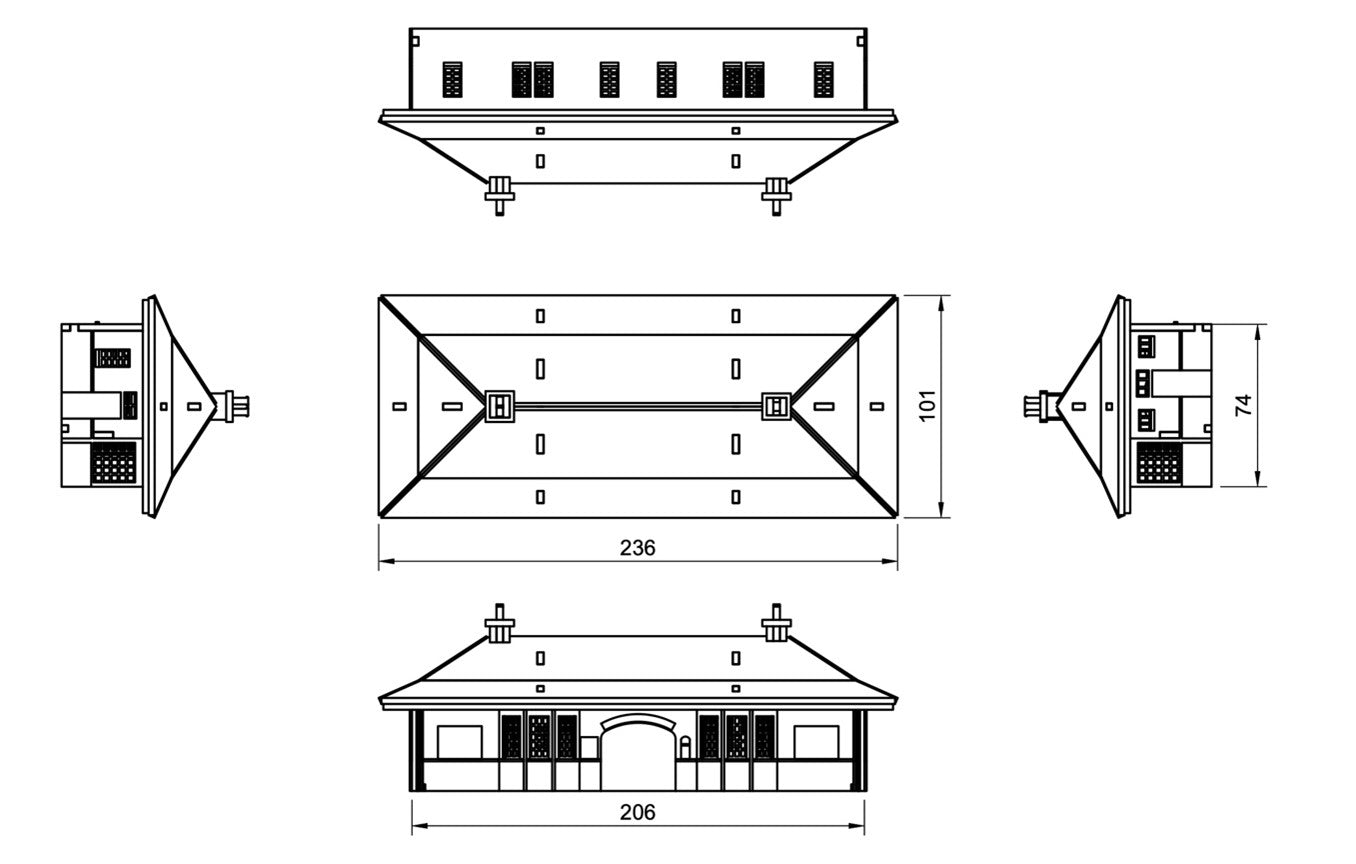 101
74
236
206