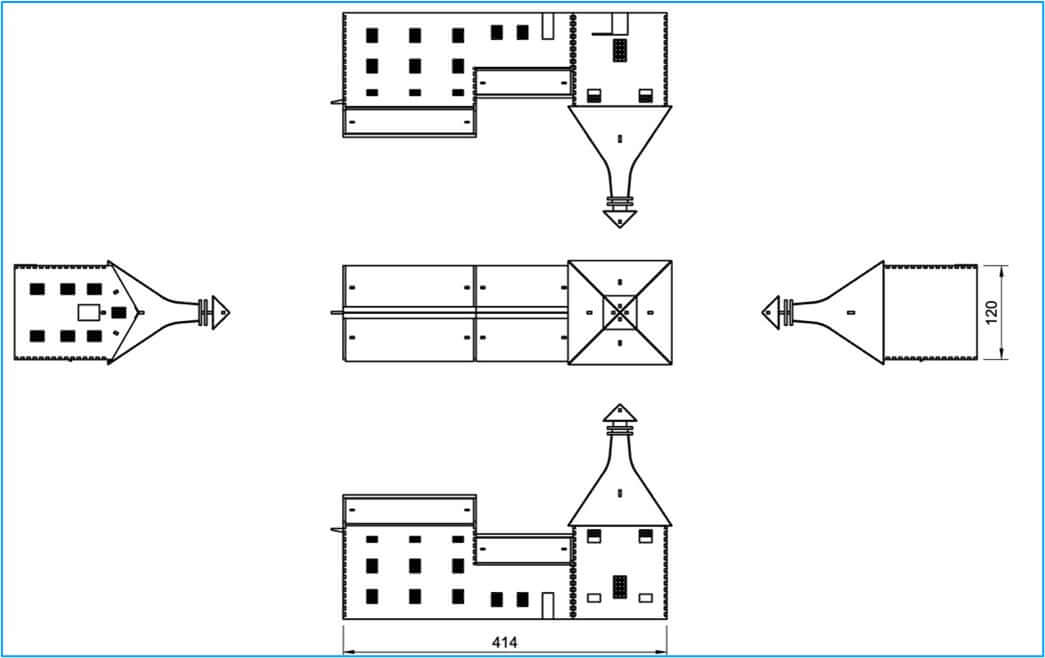 120

414