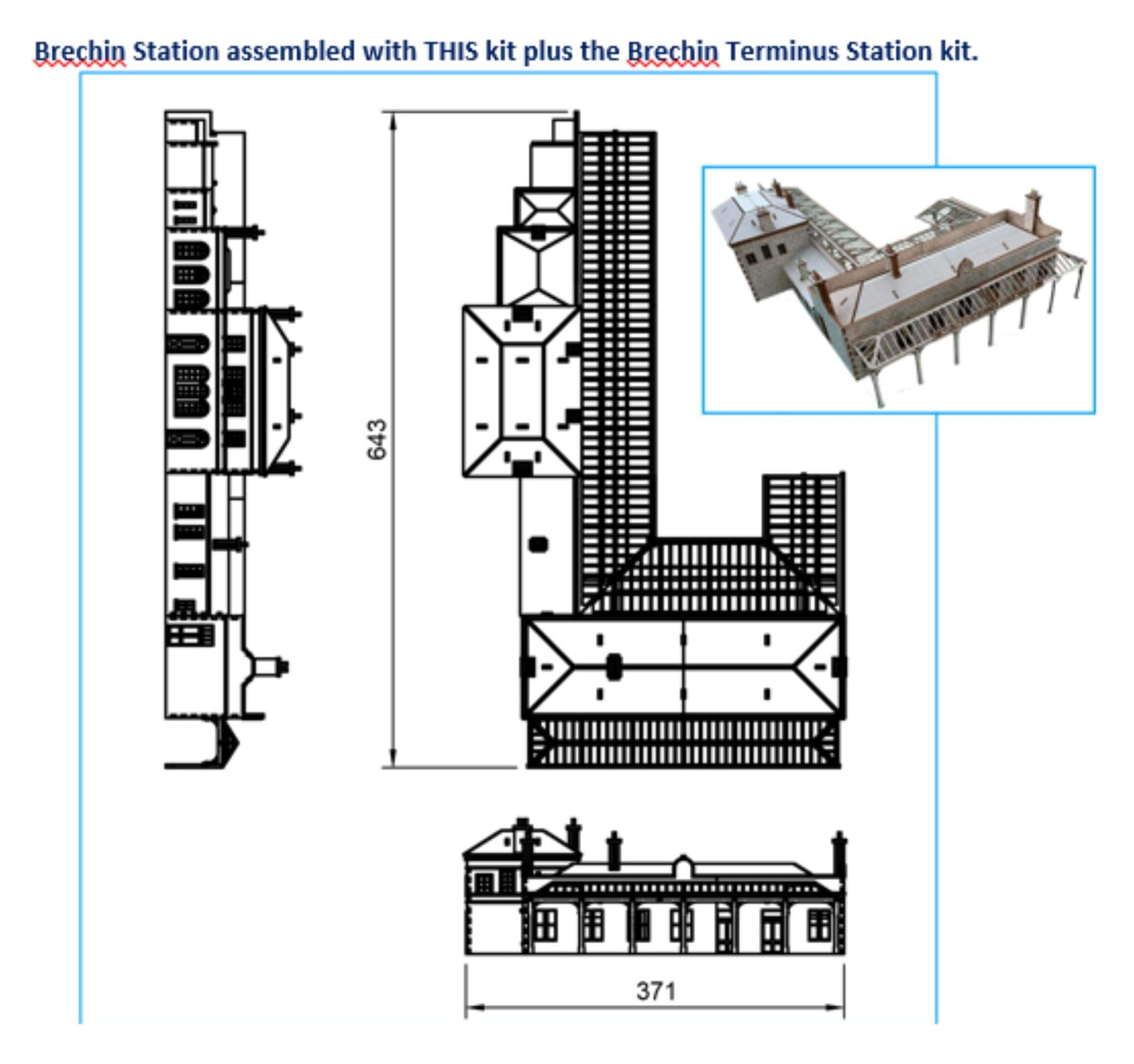 Brechin Station assembled with THIS kit plus the Brechin Terminus Station kit.

643

371